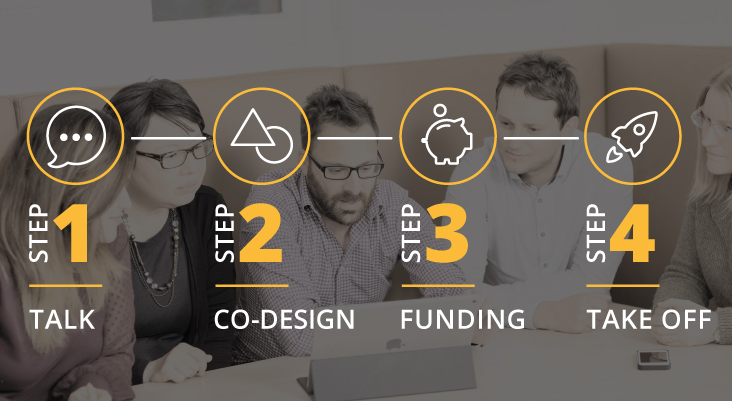 STEP 1

TALK

STEP 2

CO-DESIGN

STEP 3

FUNDING

STEP 4

TAKE OFF