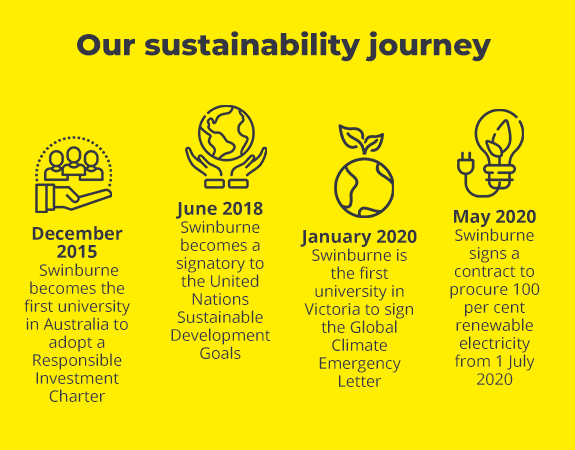 Our sustainability journey

December 2015
Swinburne becomes the first university in Australia to adopt a Responsible Investment Charter

June 2018
Swinburne becomes a signatory to the United Nations Sustainable Development Goals

January 2020
Swinburne is the first university in Victoria to sign the Global Climate Emergency Letter

May 2020
Swinburne signs a contract to procure 100 per cent renewable electricity from 1 July 2020