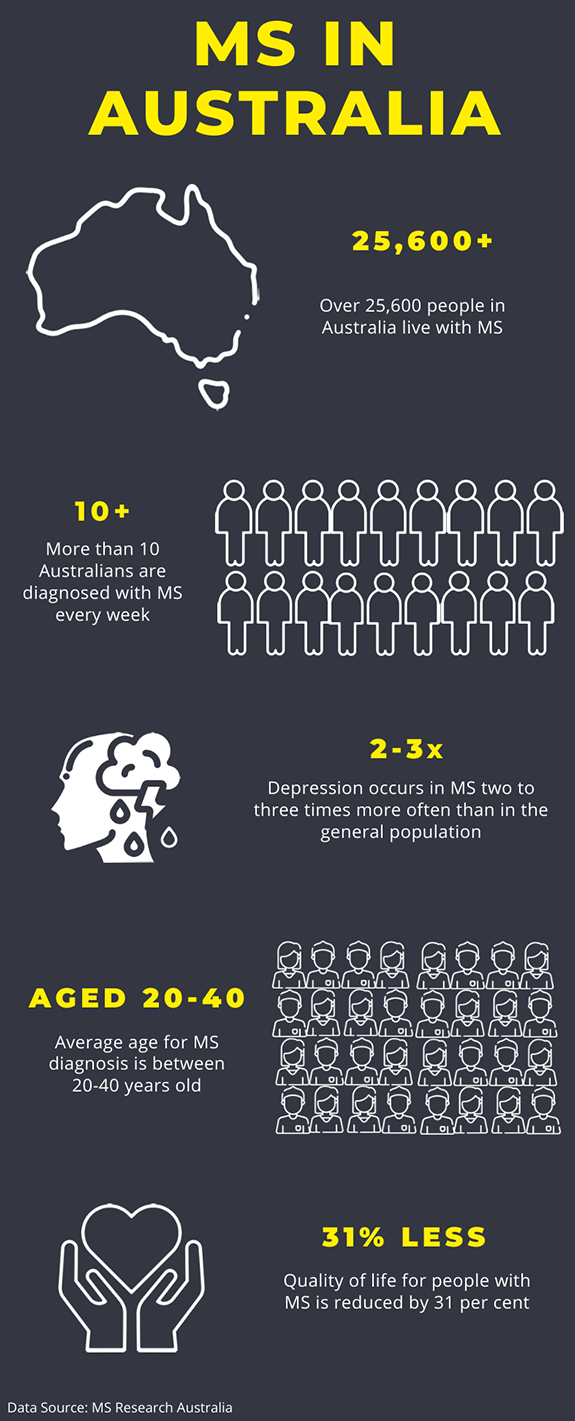 MS IN AUSTRALIA

25,600+

Over 25,600 people in Australia live with MS

10+

More than 10 Australians are diagnosed with MS every week

2-3x

Depression occurs in MS two to three times more often than in the general population

AGED 20-40

Average age for MS diagnosis is between 20-40 years old

31% LESS

Quality of life for people with MS is reduced by 31 per cent

Data Source: MS Research Australia