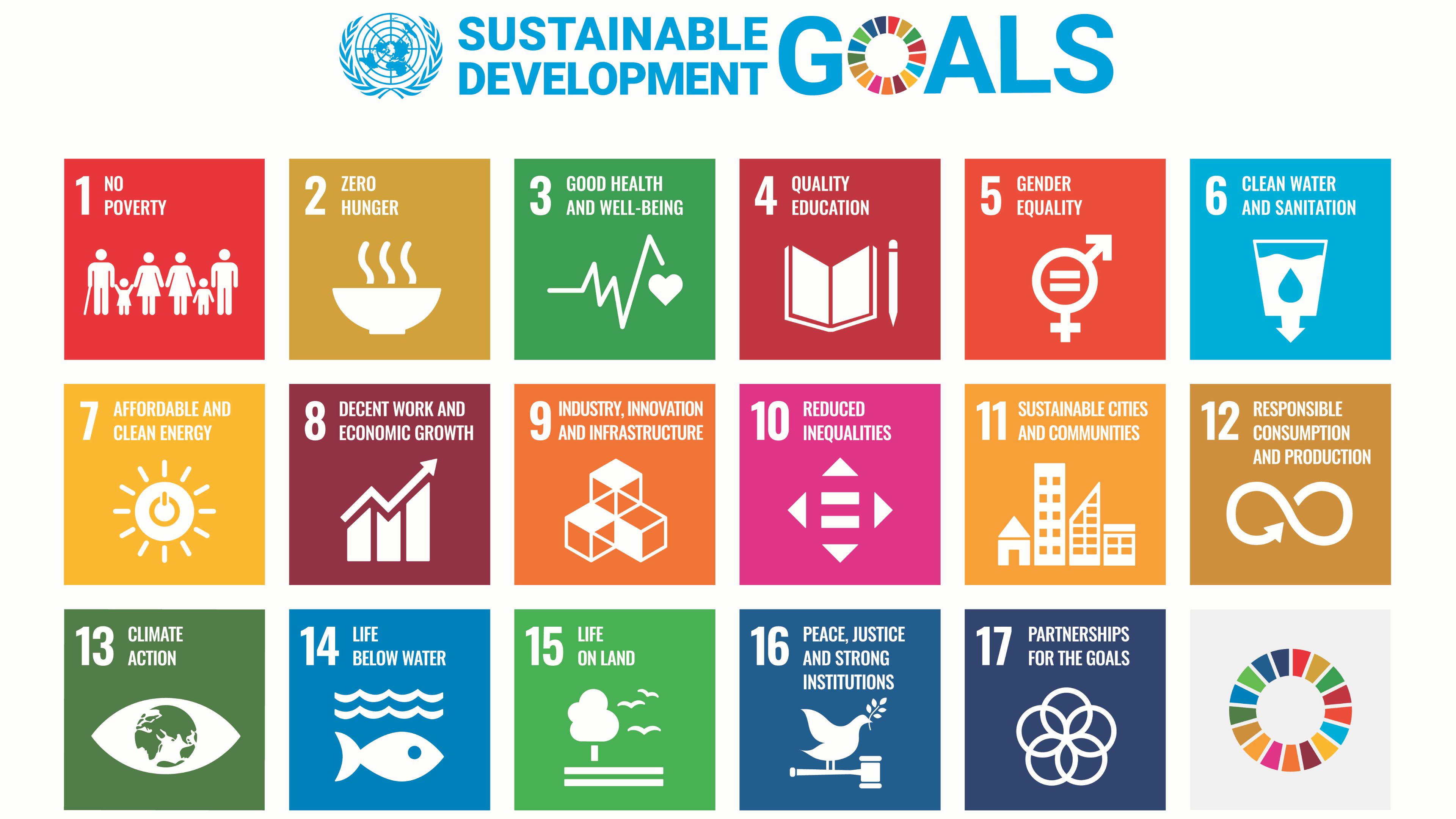 SUSTAINABLE DEVELOPMENT GOALS

1 NO POVERTY

2 ZERO HUNGER

3 GOOD HEALTH AND WELL-BEING

4 QUALITY EDUCATION

5 GENDER EQUALITY

6 CLEAN WATER AND SANITATION

7 AFFORDABLE AND CLEAN ENERGY

8 DECENT WORK AND ECONOMIC GROWTH

9 INDUSTRY, INNOVATION AND INFRASTRUCTURE

10 REDUCED INEQUALITIES

11 SUSTAINABLE CITIES AND COMMUNITIES

12 RESPONSIBLE CONSUMPTION AND PRODUCTION

13 CLIMATE ACTION

14 LIFE BELOW WATER

15 LIFE ON LAND

16 PEACE, JUSTICE AND STRONG INSTITUTIONS

17 PARTNERSHIPS FOR THE GOALS