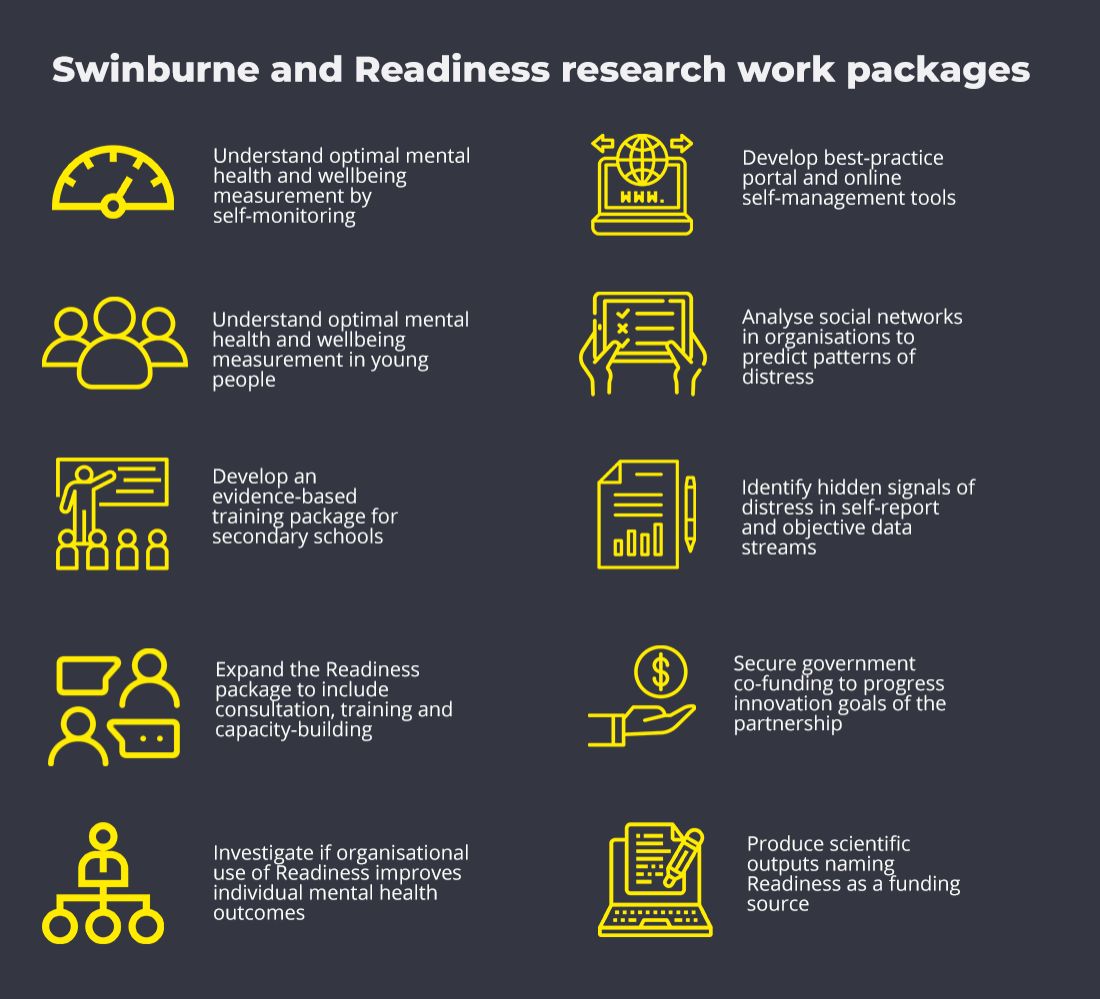 Swinburne and Readiness research work packages

Understand optimal mental health and wellbeing measurement by self-monitoring

Understand optimal mental health and wellbeing measurement in young people

Develop an evidence-based training package for secondary schools

Expand the Readiness package to include consultation, training and capacity-building

Investigate if organisational use of Readiness improves individual mental health outcomes

WWW.

Develop best-practice portal and online self-management tools

Analyse social networks in organisations to predict patterns of distress

Identify hidden signals of distress in self-report and objective data streams

$

Secure government co-funding to progress innovation goals of the partnership

Produce scientific outputs naming Readiness as a funding source