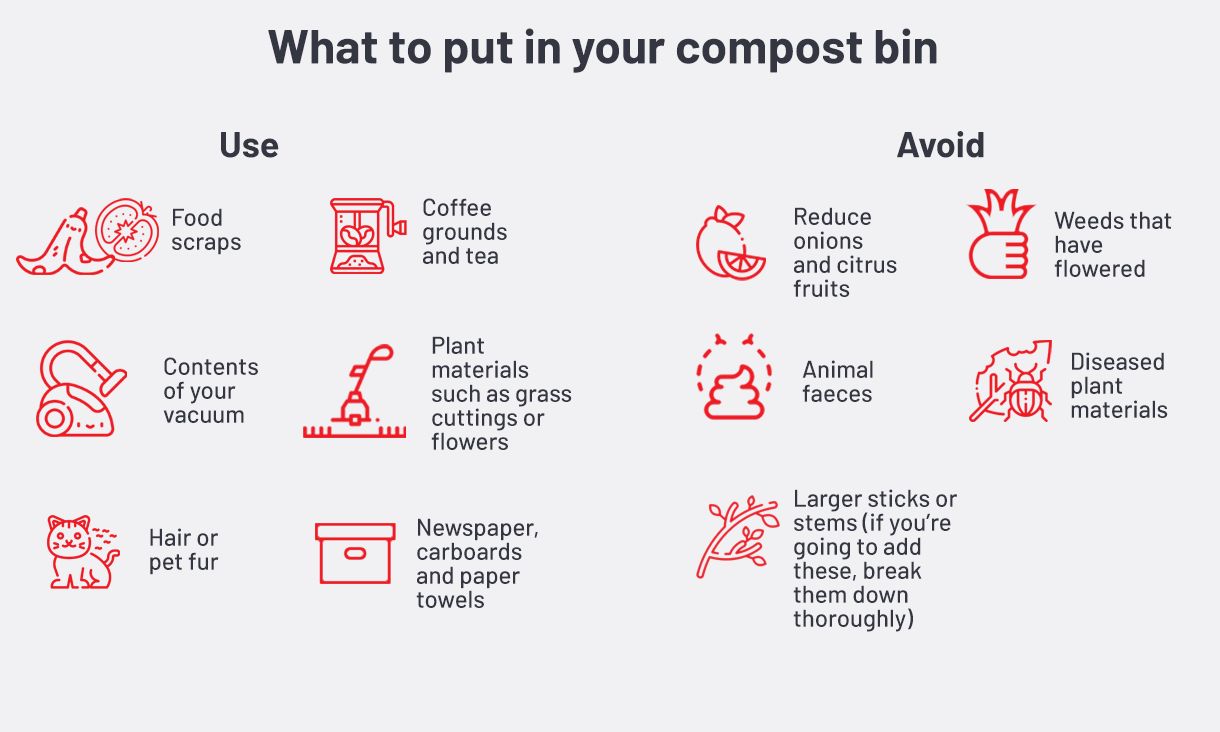 What to put in your compost bin

Use

Food scraps

Coffee grounds and tea

Contents of your vacuum

Plant materials such as grass cuttings or flowers

Hair or pet fur

Newspaper, carboards and paper towels

Avoid

Reduce onions and citrus fruits

Weeds that have flowered

Animal faeces

Diseased plant materials

Larger sticks or stems (if you're going to add these, break them down thoroughly)