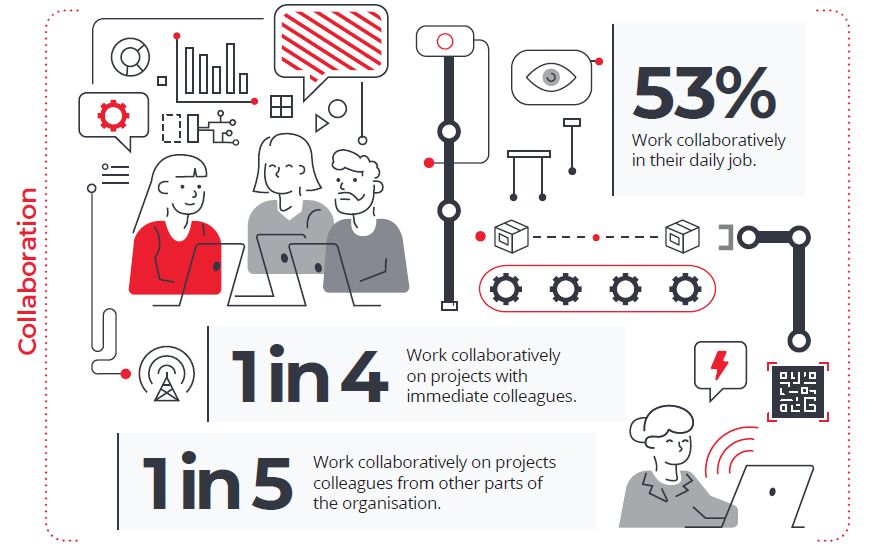 Collaboration

53%
Work collaboratively in their daily job.

1 in 4
Work collaboratively on projects with immediate colleagues.

1 in 5
Work collaboratively on projects colleagues from other parts of the organisation.